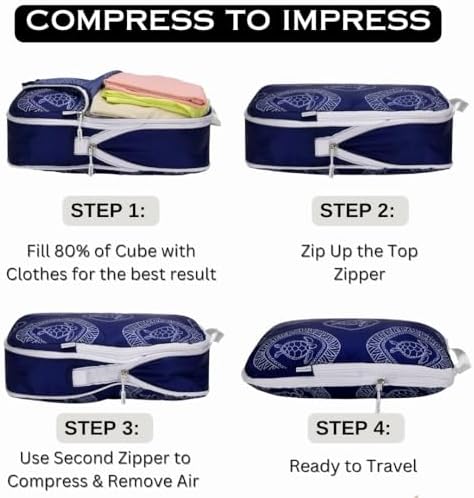 COMPRESS TO IMPRESS

STEP 1:

Fill 80% of Cube with Clothes for the best result

STEP 2:

Zip Up the Top Zipper

STEP 3:

Use Second Zipper to Compress & Remove Air

STEP 4:

Ready to Travel